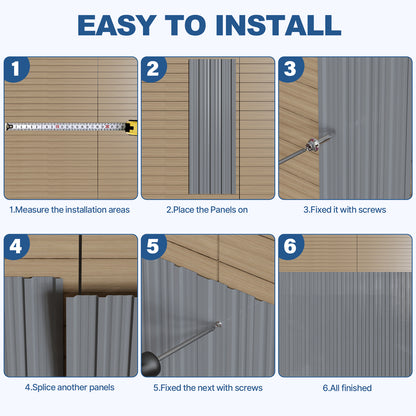 EASY TO INSTALL

1

1.Measure the installation areas

2

2.Place the Panels on

3

3.Fixed it with screws

4

4.Splice another panels

5

5.Fixed the next with screws

6

6.All finished