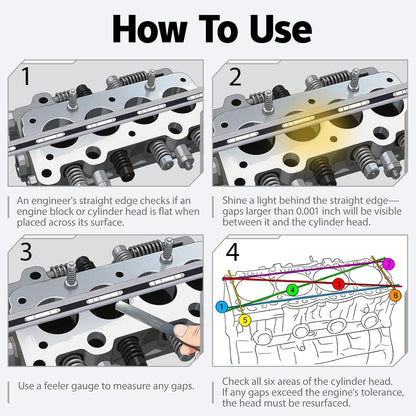 How To Use

1

An engineer's straight edge checks if an engine block or cylinder head is flat when placed across its surface.

2

Shine a light behind the straight edge—gaps larger than 0.001 inch will be visible between it and the cylinder head.

3

Use a feeler gauge to measure any gaps.

4

1 2 3 4 5 6

Check all six areas of the cylinder head. If any gaps exceed the engine's tolerance, the head must be resurfaced.