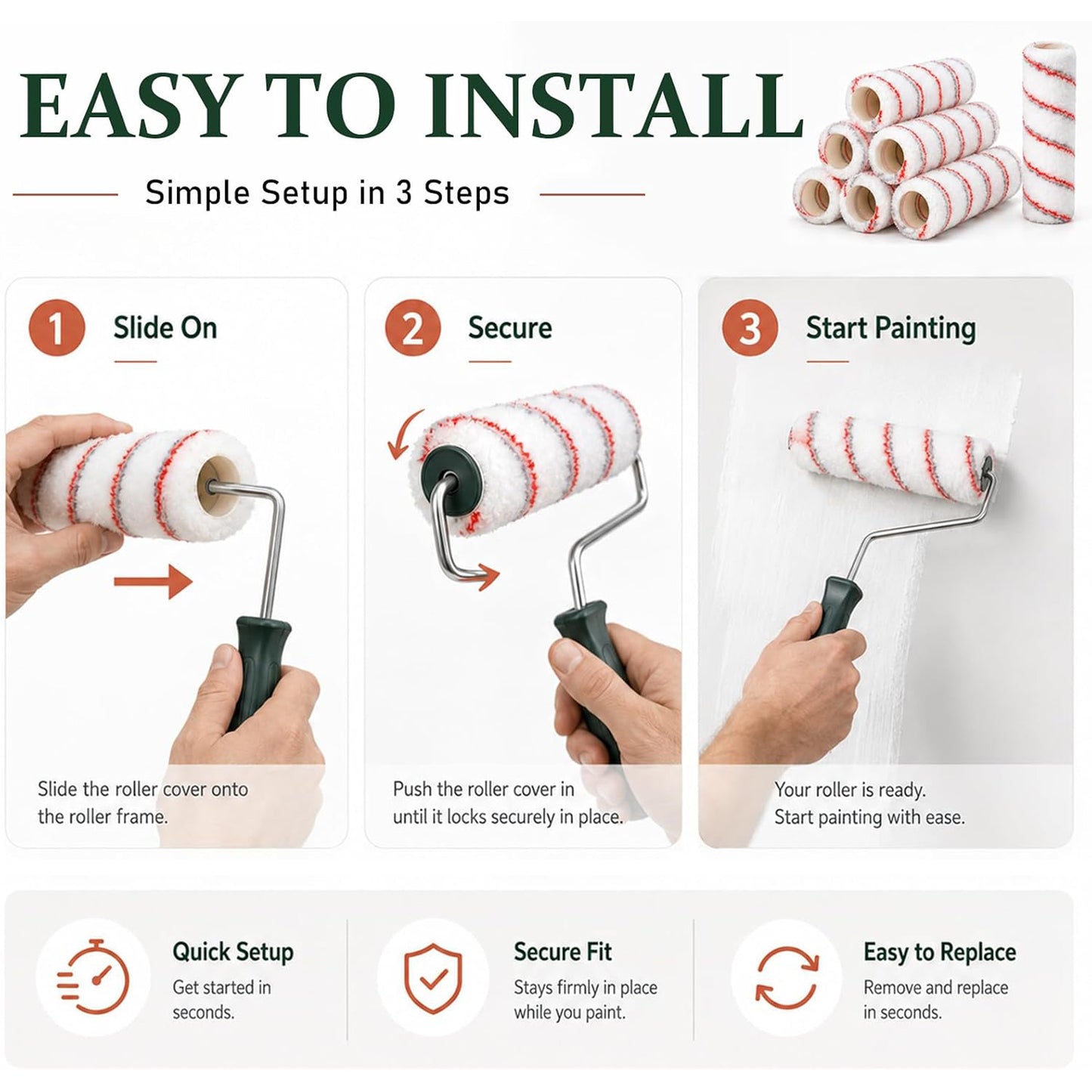 EASY TO INSTALL

Simple Setup in 3 Steps

1 Slide On

Slide the roller cover onto the roller frame.

2 Secure

Push the roller cover in until it locks securely in place.

3 Start Painting

Your roller is ready. Start painting with ease.

Quick Setup
Get started in seconds.

Secure Fit
Stays firmly in place while you paint.

Easy to Replace
Remove and replace in seconds.