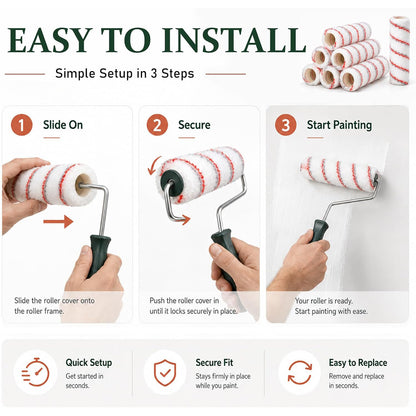 EASY TO INSTALL

Simple Setup in 3 Steps

1 Slide On

Slide the roller cover onto the roller frame.

2 Secure

Push the roller cover in until it locks securely in place.

3 Start Painting

Your roller is ready. Start painting with ease.

Quick Setup
Get started in seconds.

Secure Fit
Stays firmly in place while you paint.

Easy to Replace
Remove and replace in seconds.