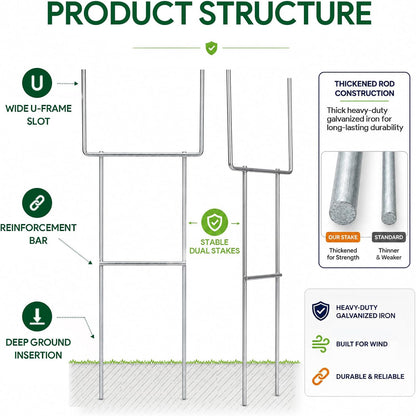 PRODUCT STRUCTURE

U

WIDE U-FRAME SLOT

REINFORCEMENT BAR

DEEP GROUND INSERTION

STABLE DUAL STAKES

THICKENED ROD CONSTRUCTION

Thick heavy-duty galvanized iron for long-lasting durability

OUR STAKE

Thickened for Strength

STANDARD

Thinner & Weaker

HEAVY-DUTY GALVANIZED IRON

BUILT FOR WIND

DURABLE & RELIABLE