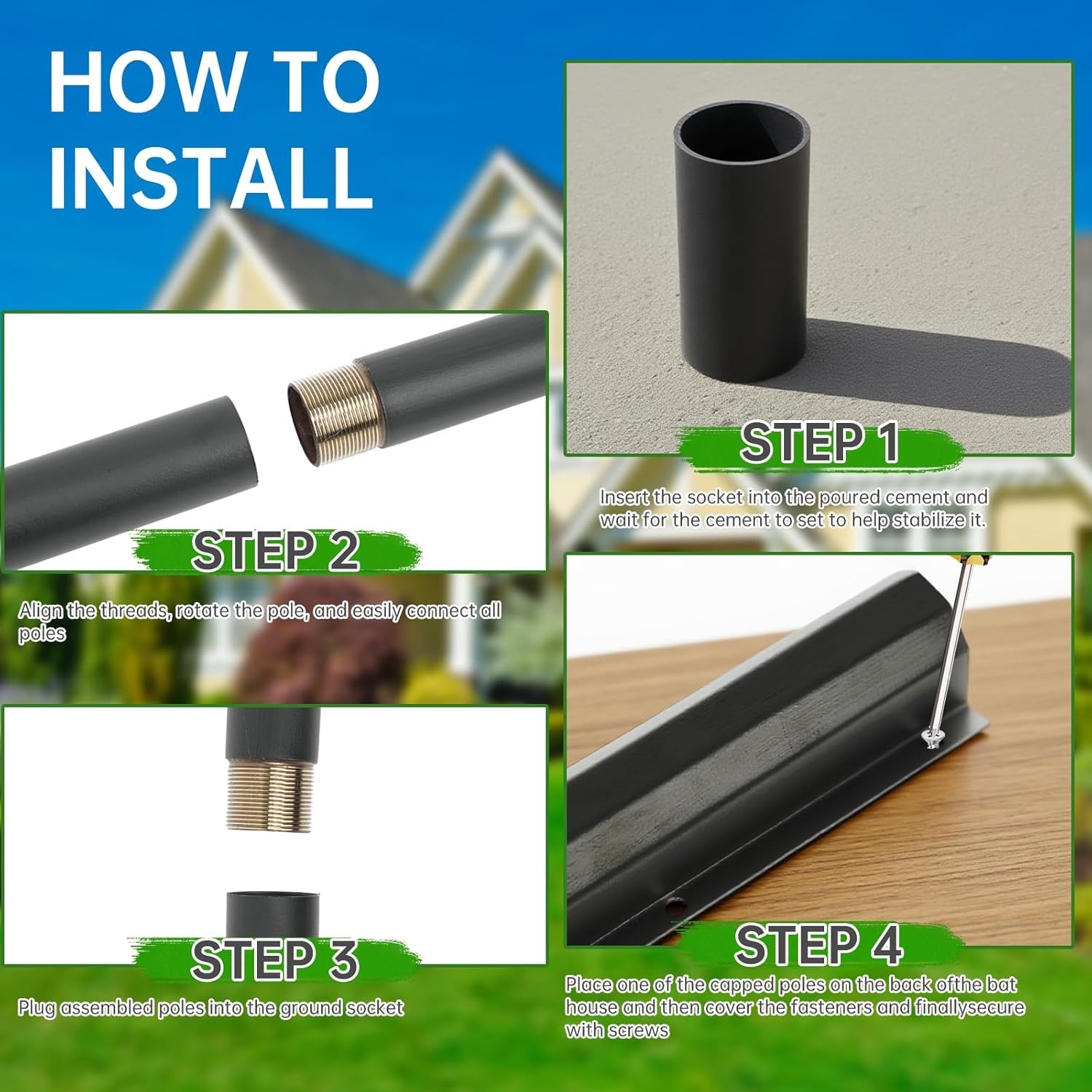 HOW TO INSTALL

STEP 1

Insert the socket into the poured cement and wait for the cement to set to help stabilize it.

STEP 2

Align the threads, rotate the pole, and easily connect all poles

STEP 3

Plug assembled poles into the ground socket

STEP 4

Place one of the capped poles on the back ofthe bat house and then cover the fasteners and finallysecure with screws