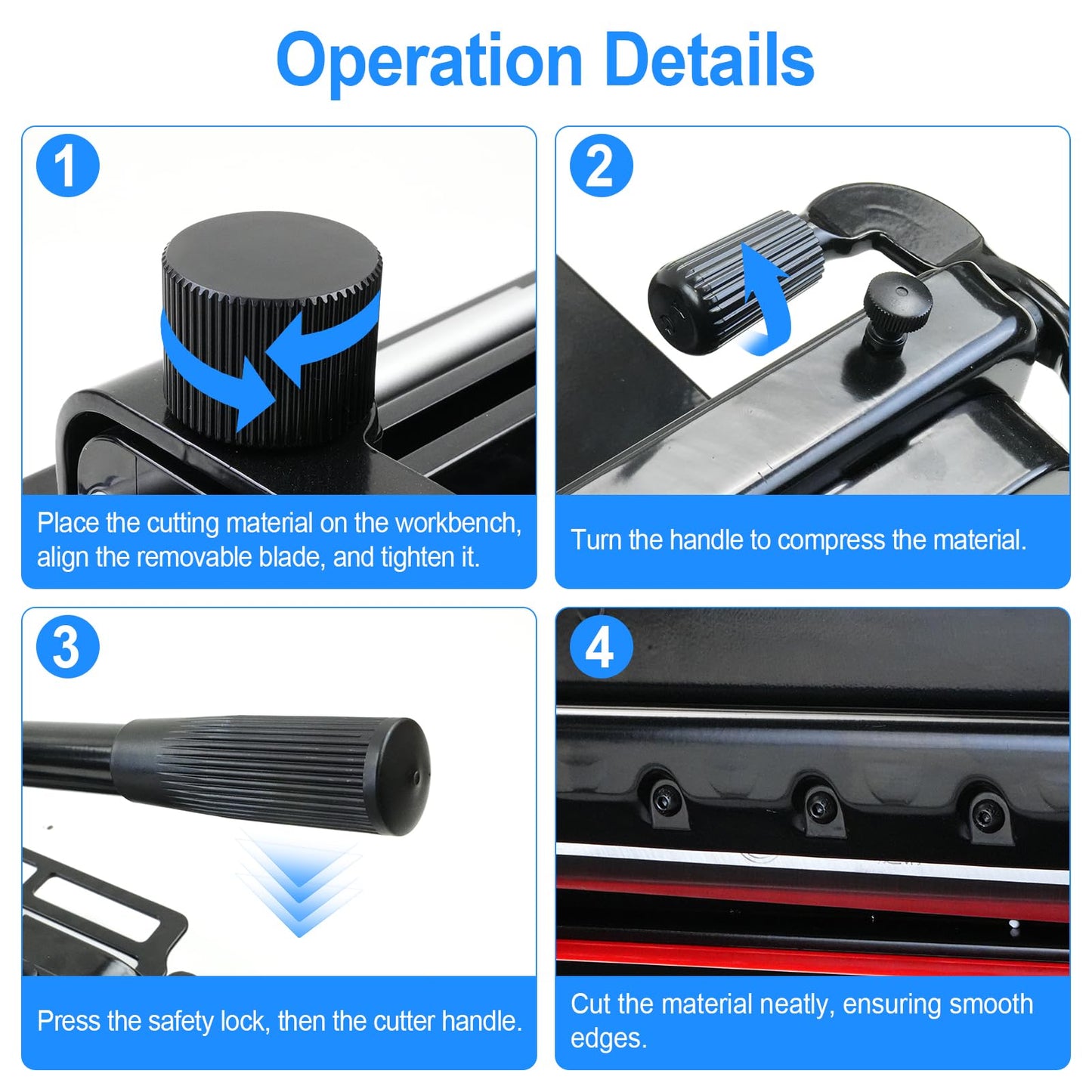 Operation Details

1

Place the cutting material on the workbench, align the removable blade, and tighten it.

2

Turn the handle to compress the material.

3

Press the safety lock, then the cutter handle.

4

Cut the material neatly, ensuring smooth edges.